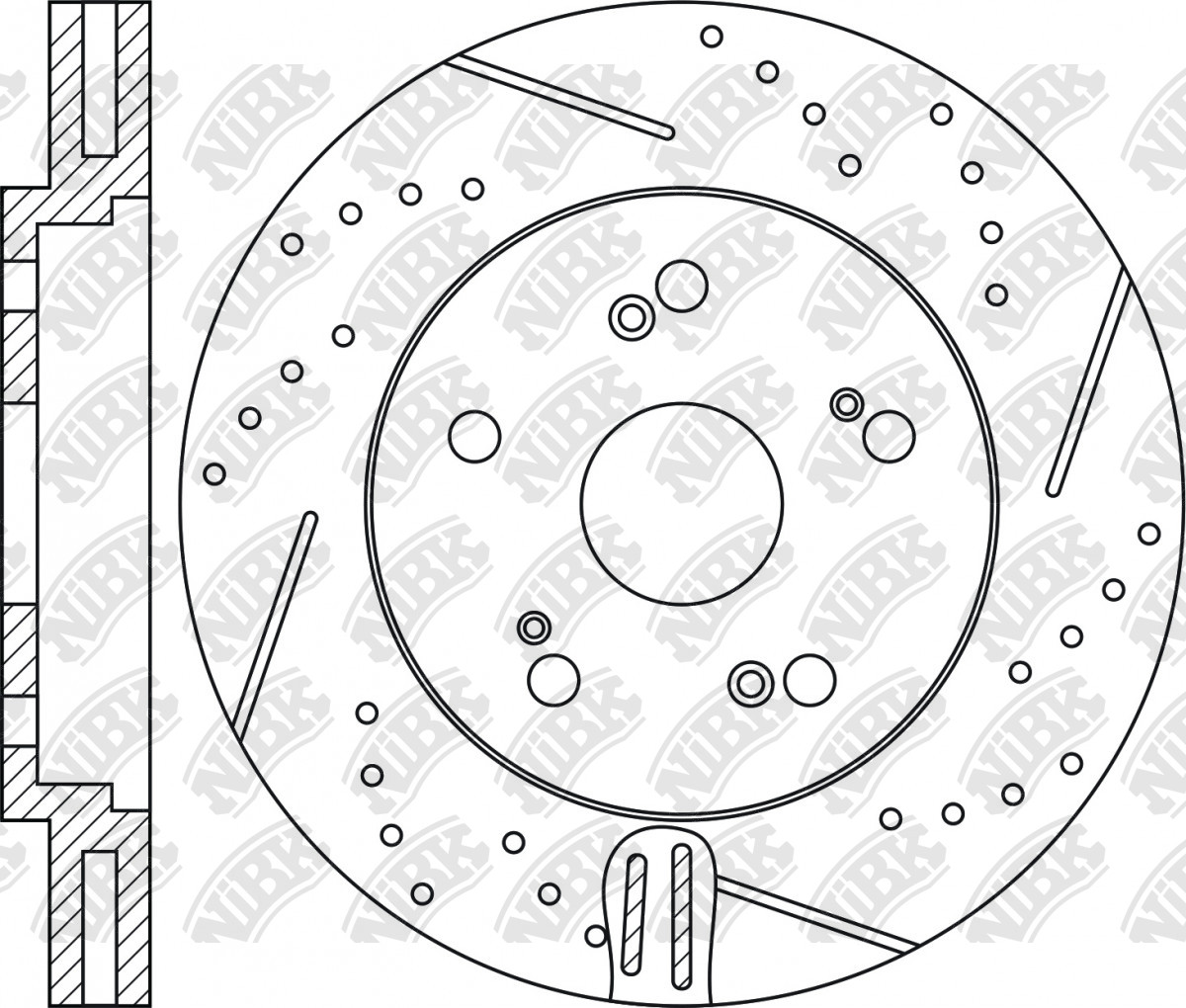 NiBK